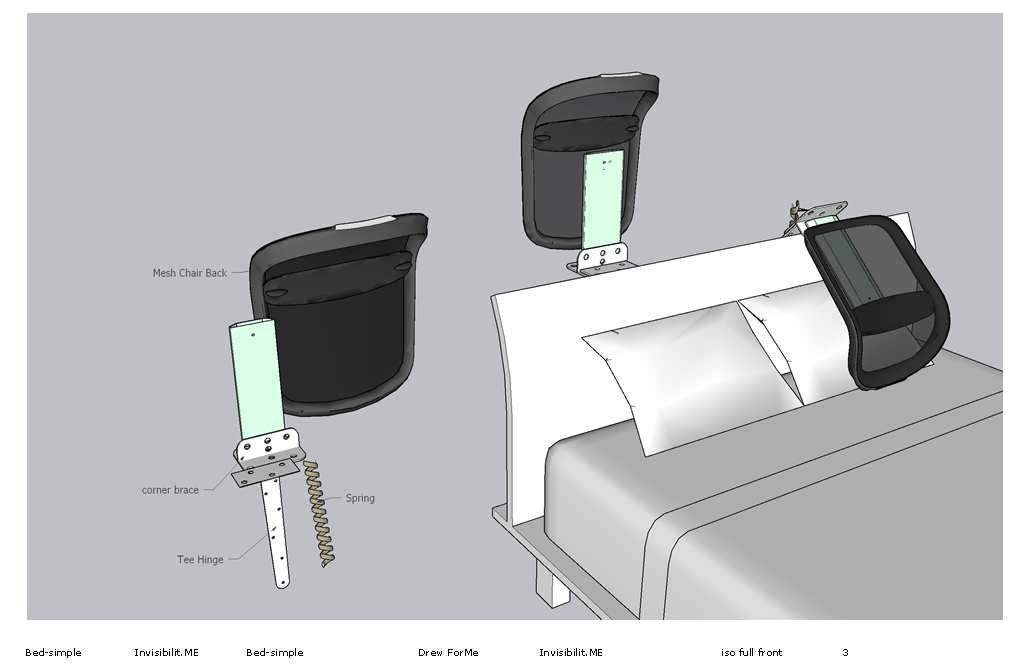 Mesh Chair Back

corner brace

Spring

Tee Hinge

Bed-simple Invisibilit.ME Bed-simple Drew ForMe Invisibilit.ME iso full front 3